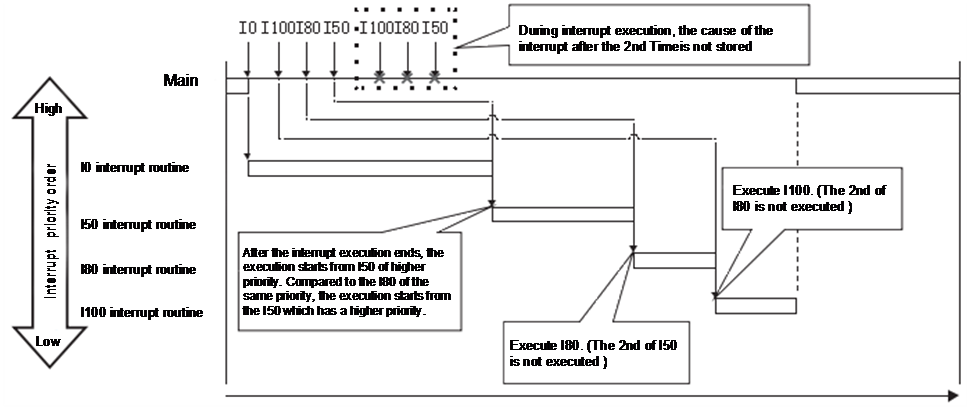 I0 I100 I80 I50 I100 I80 I50

During interrupt execution, the cause of the interrupt after the 2nd Timeis not stored

Main

High

Interrupt priority order

Low

I0 interrupt routine

I50 interrupt routine

I80 interrupt routine

I100 interrupt routine

After the interrupt execution ends, the execution starts from I50 of higher priority. Compared to the I80 of the same priority, the execution starts from the I50 which has a higher priority.

Execute I80. (The 2nd of I50 is not executed )

Execute I100. (The 2nd of I80 is not executed )