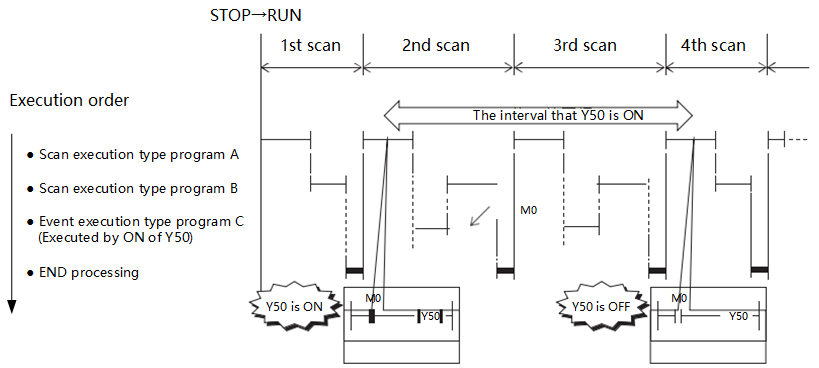 STOP→RUN

1st scan

2nd scan

3rd scan

4th scan

Execution order

The interval that Y50 is ON

● Scan execution type program A

● Scan execution type program B

● Event execution type program C (Executed by ON of Y50)

● END processing

M0

Y50 is ON

M0

Y50

Y50 is OFF

M0

Y50